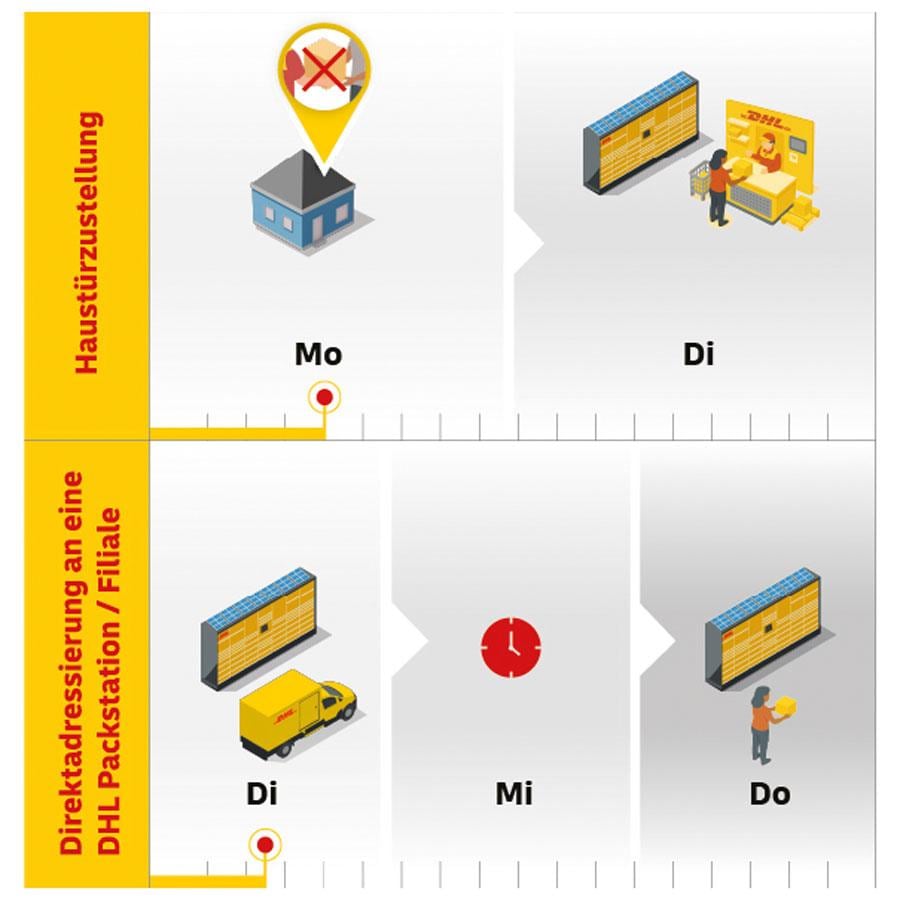 Haustürzustellung

DHL

Mo

Di

Direktadressierung an eine DHL Packstation / Filiale

DHL

Di

Mi

Do